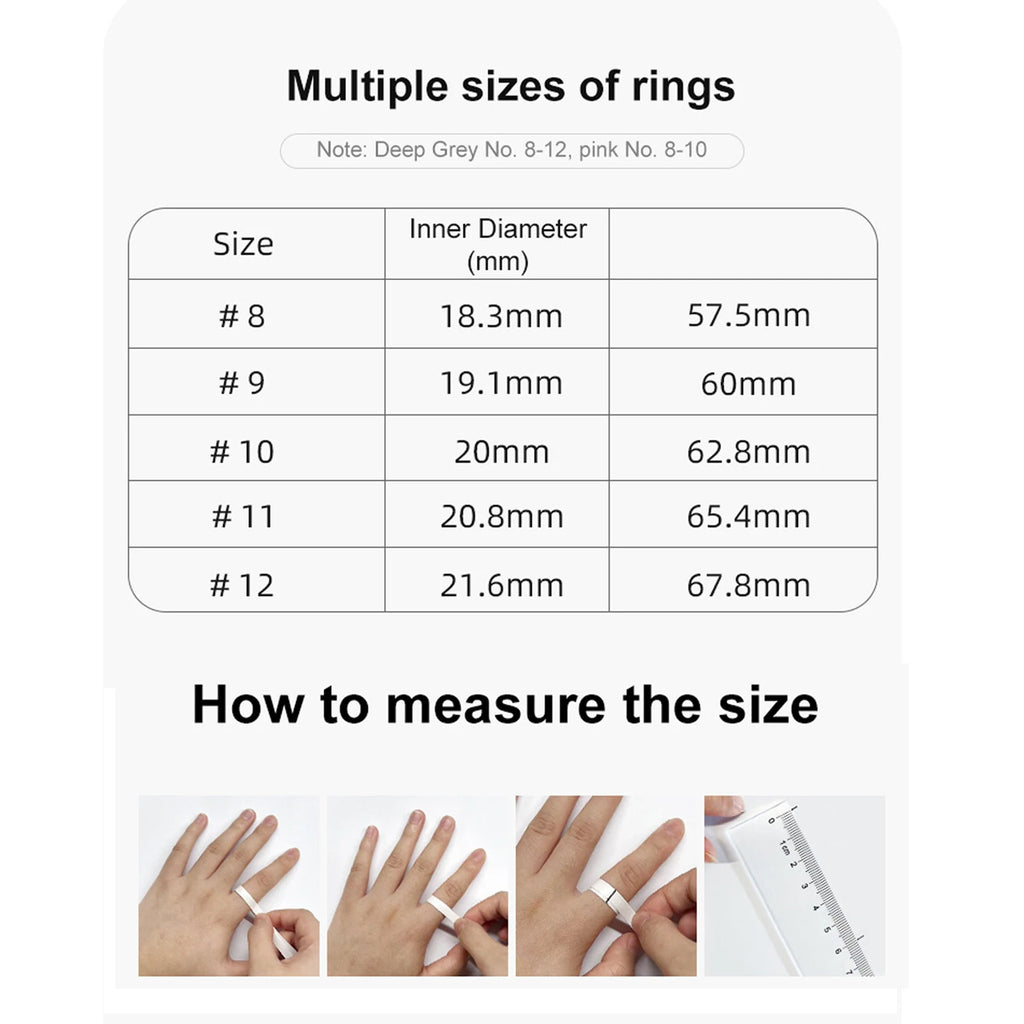 Multiple sizes of rings

Note: Deep Grey No. 8-12, pink No. 8-10

| Size | Inner Diameter (mm) | |
|---|---|---|
| # 8 | 18.3mm | 57.5mm |
| # 9 | 19.1mm | 60mm |
| # 10 | 20mm | 62.8mm |
| # 11 | 20.8mm | 65.4mm |
| # 12 | 21.6mm | 67.8mm |

How to measure the size

0 1cm 2 3 4 5 6 7